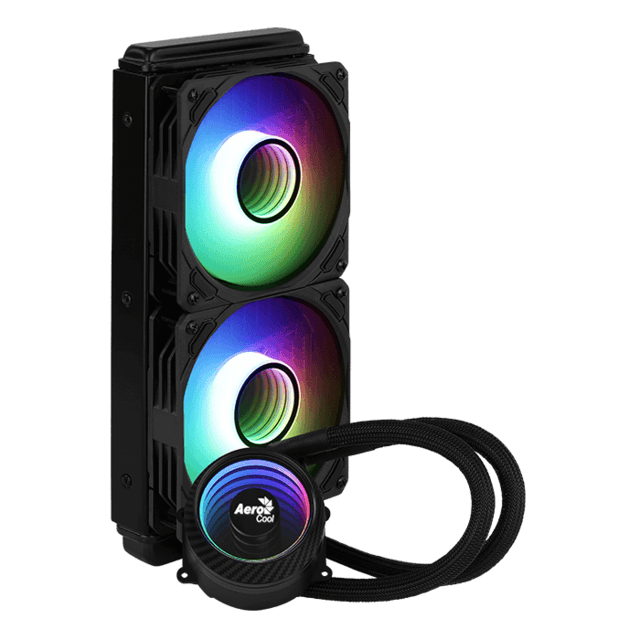 Aero
Cool